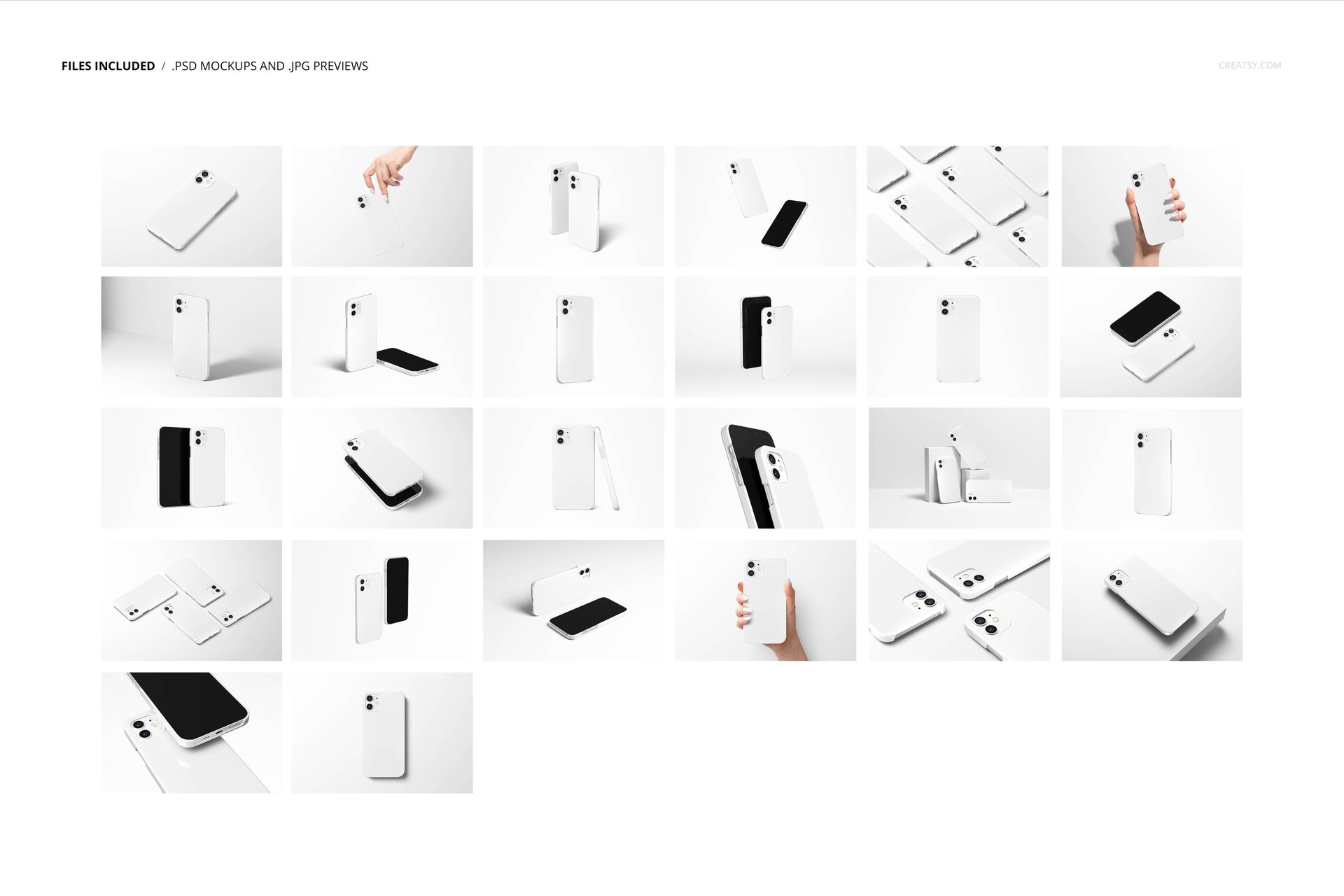 FILES INCLUDED / .PSD MOCKUPS AND .JPG PREVIEWS

CREATSY.COM