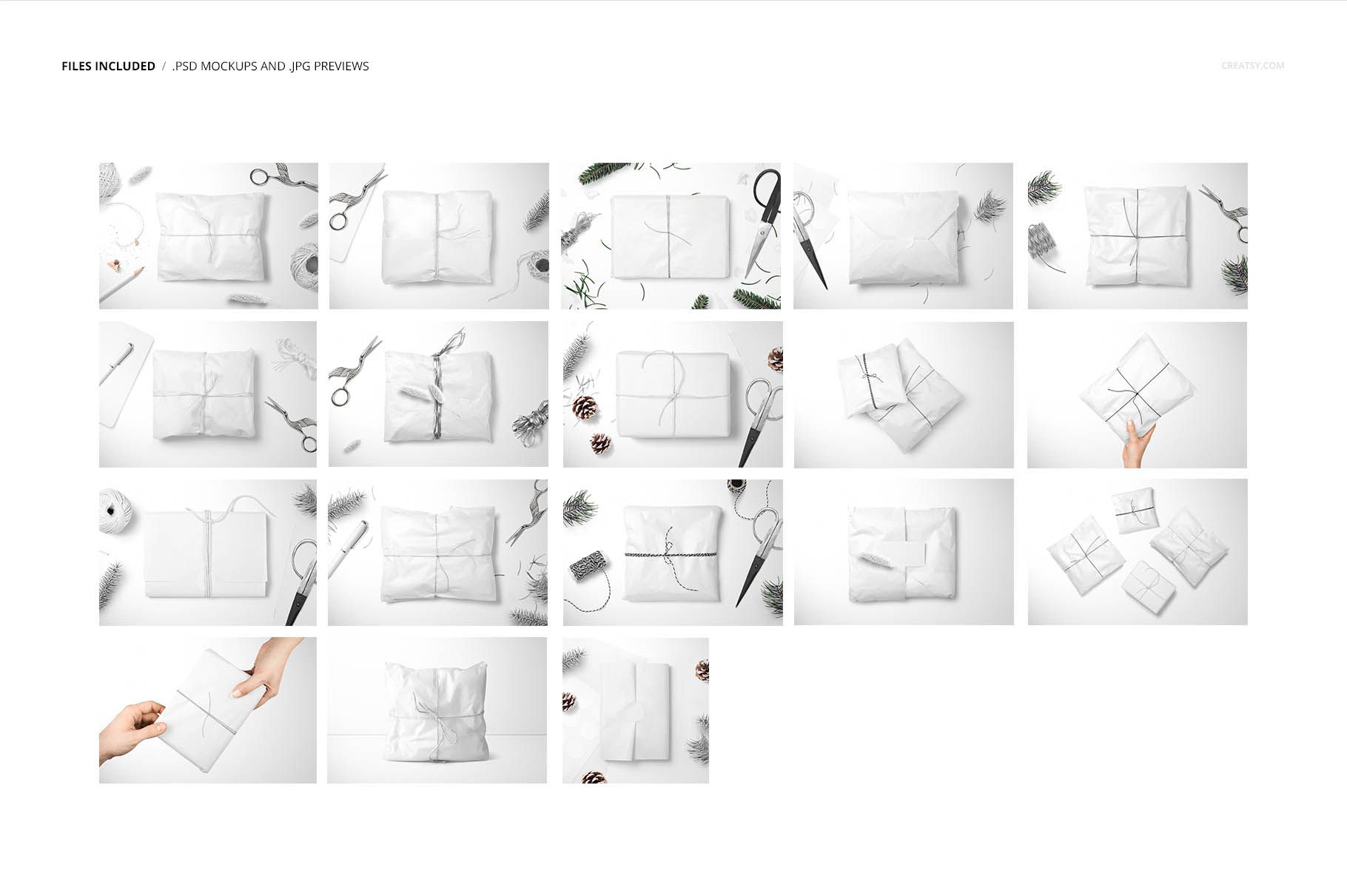 FILES INCLUDED / .PSD MOCKUPS AND .JPG PREVIEWS

CREATSY.COM