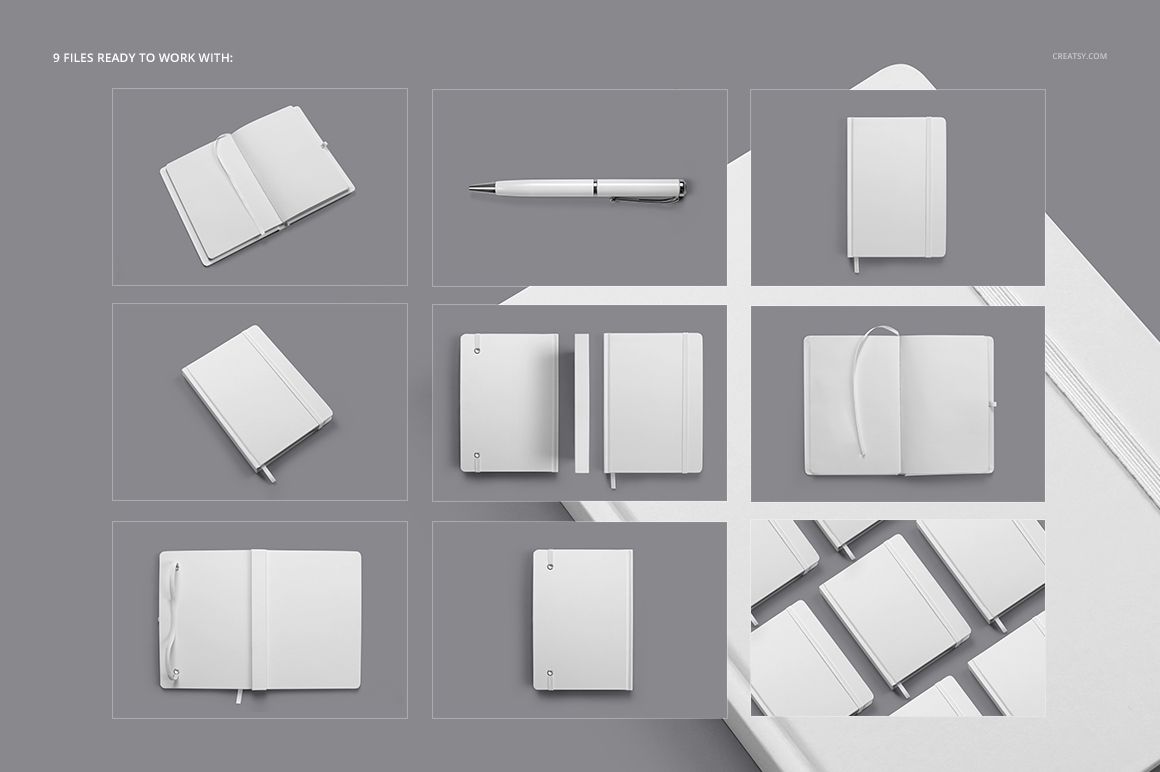 9 FILES READY TO WORK WITH:

CREATSY.COM