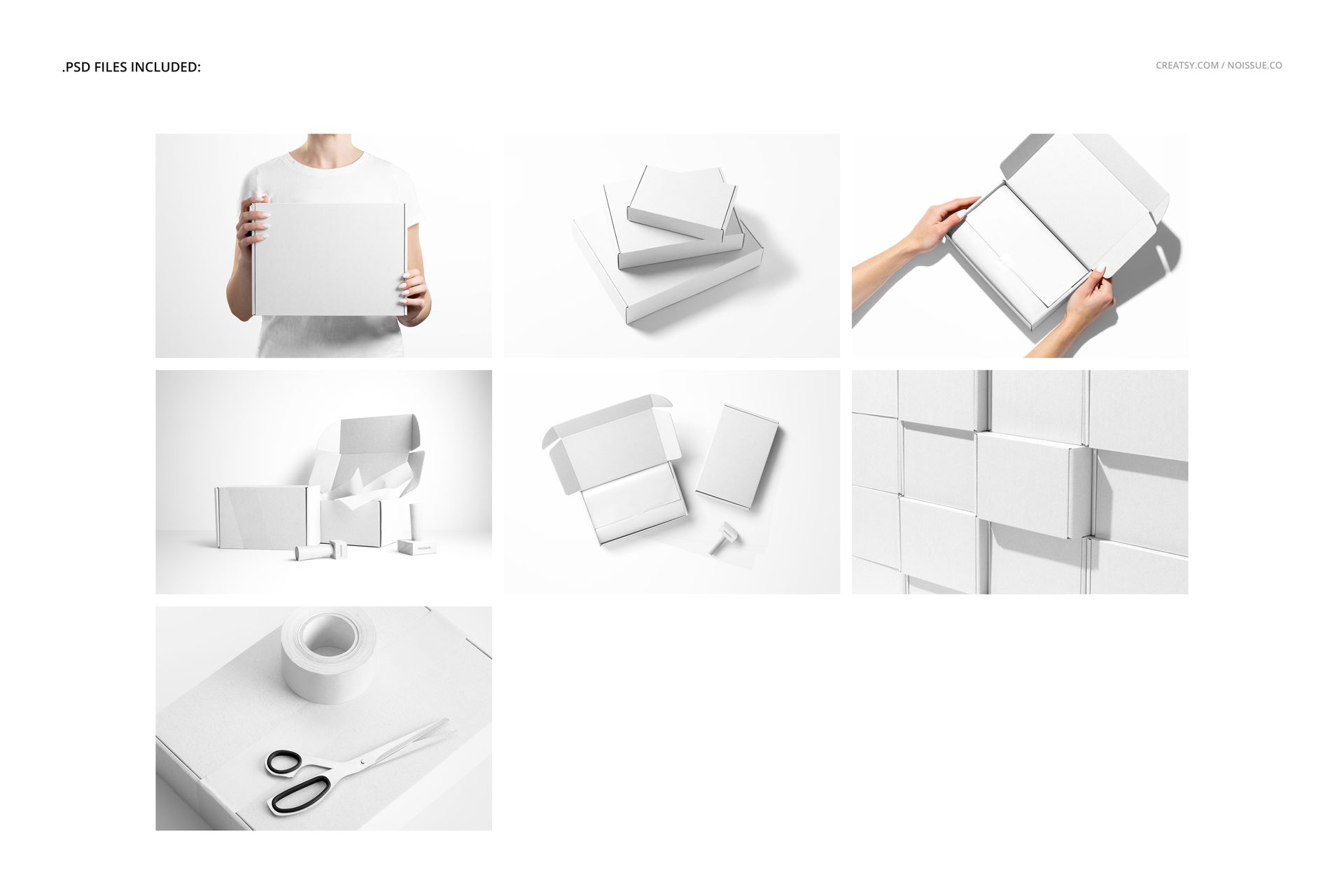 .PSD FILES INCLUDED:

CREATSY.COM / NOISSUE.CO