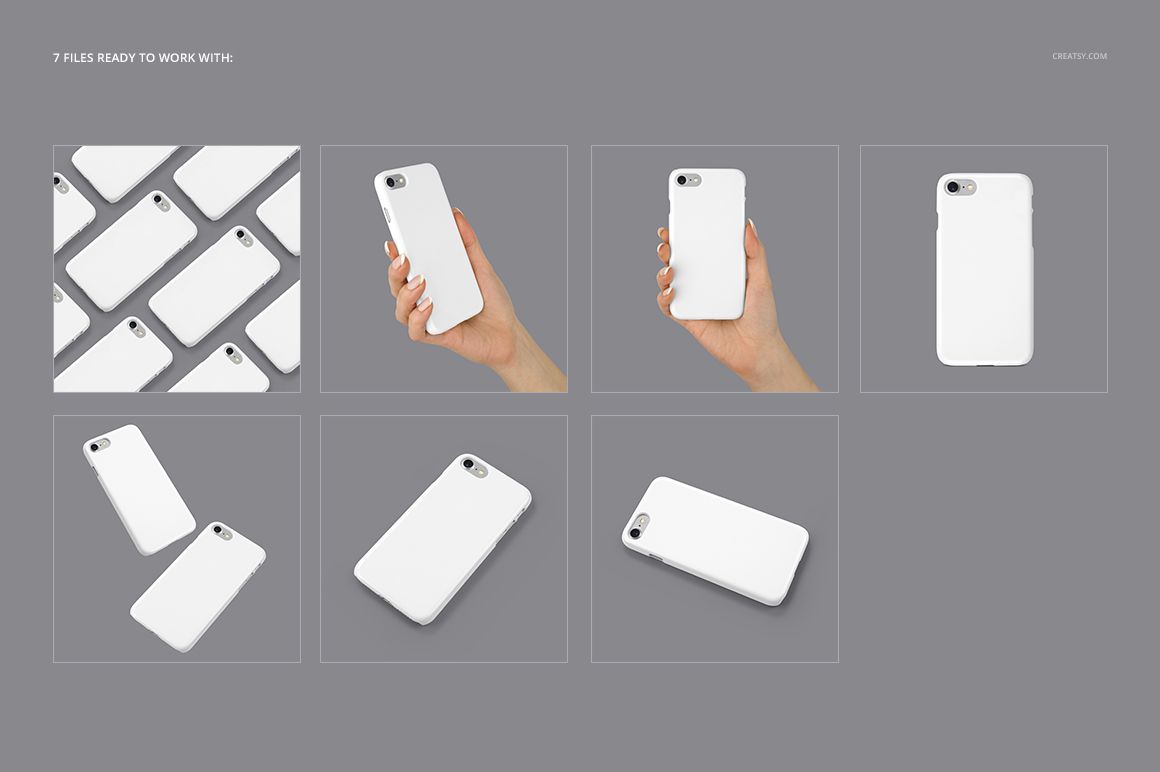 7 FILES READY TO WORK WITH:

CREATSY.COM