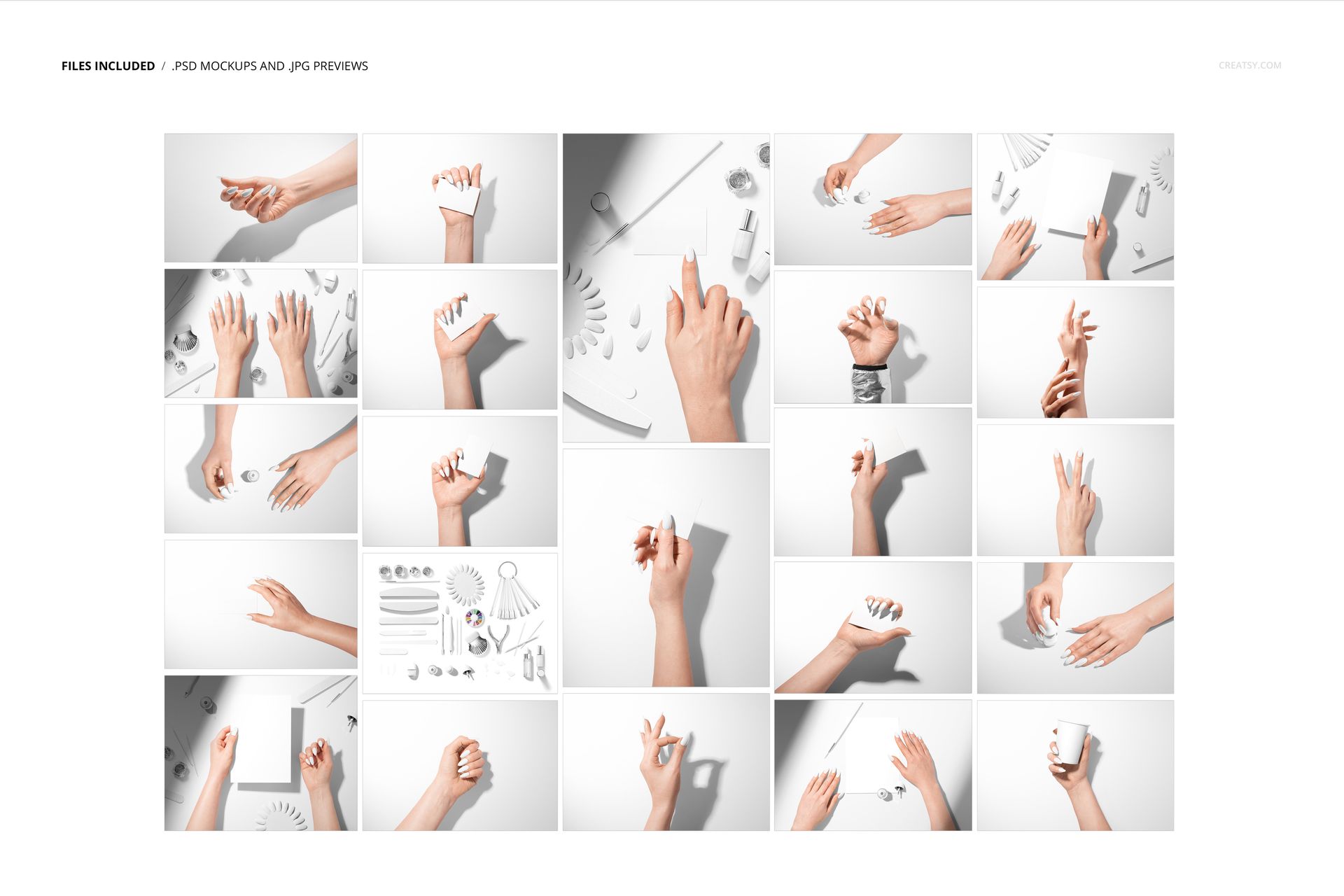 FILES INCLUDED / .PSD MOCKUPS AND .JPG PREVIEWS

CREATSY.COM