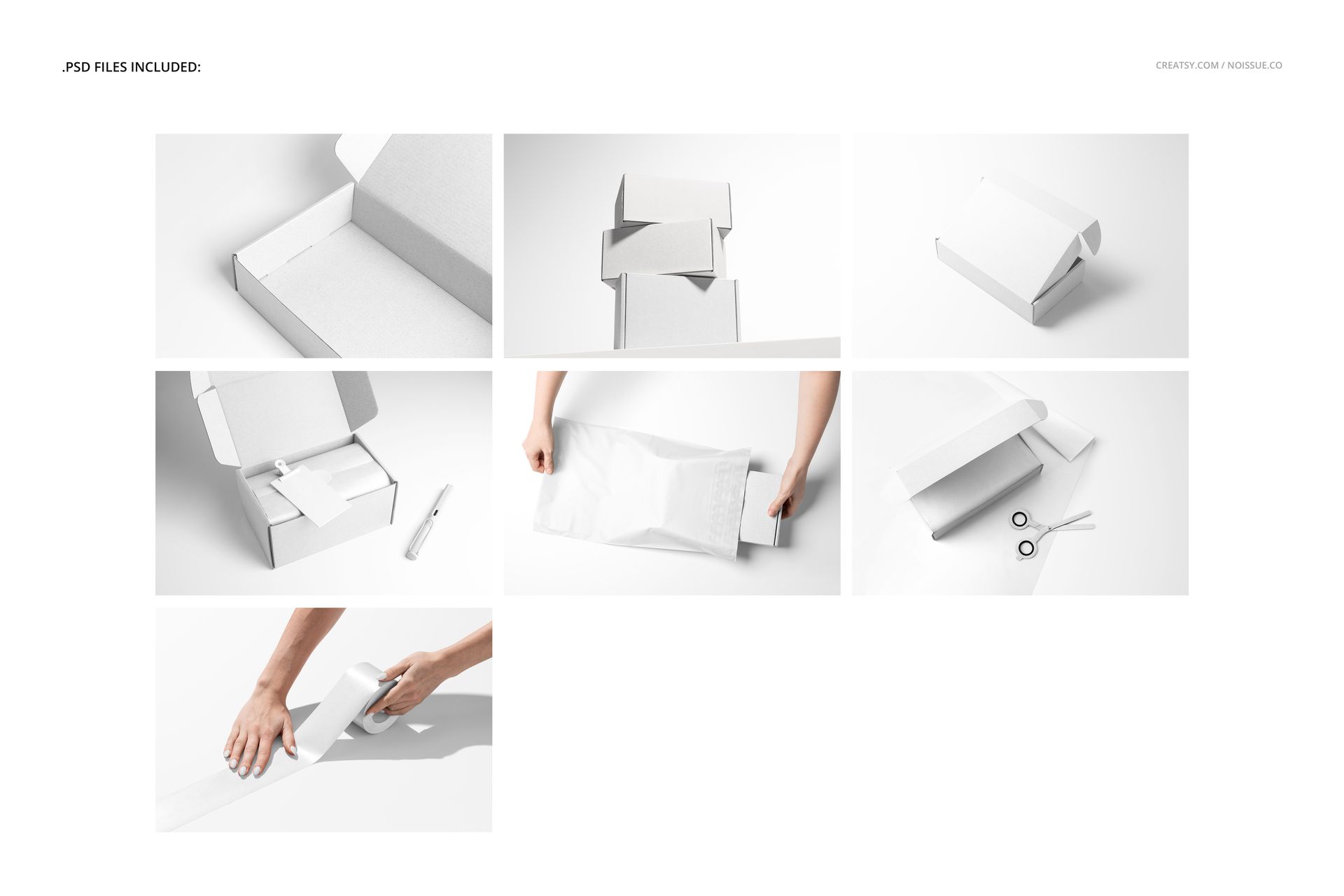 .PSD FILES INCLUDED:

CREATSY.COM / NOISSUE.CO