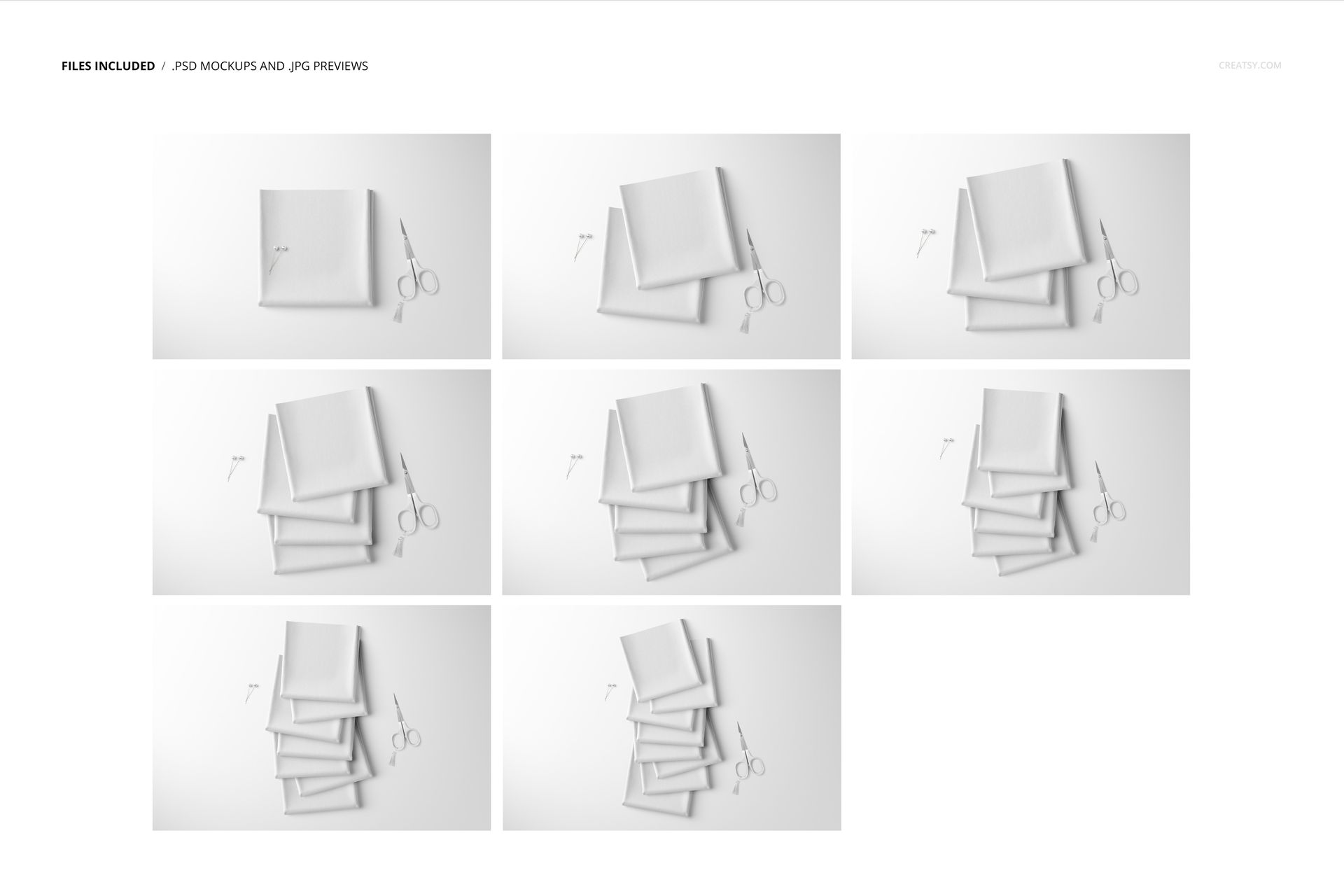 FILES INCLUDED / .PSD MOCKUPS AND .JPG PREVIEWS

CREATSY.COM