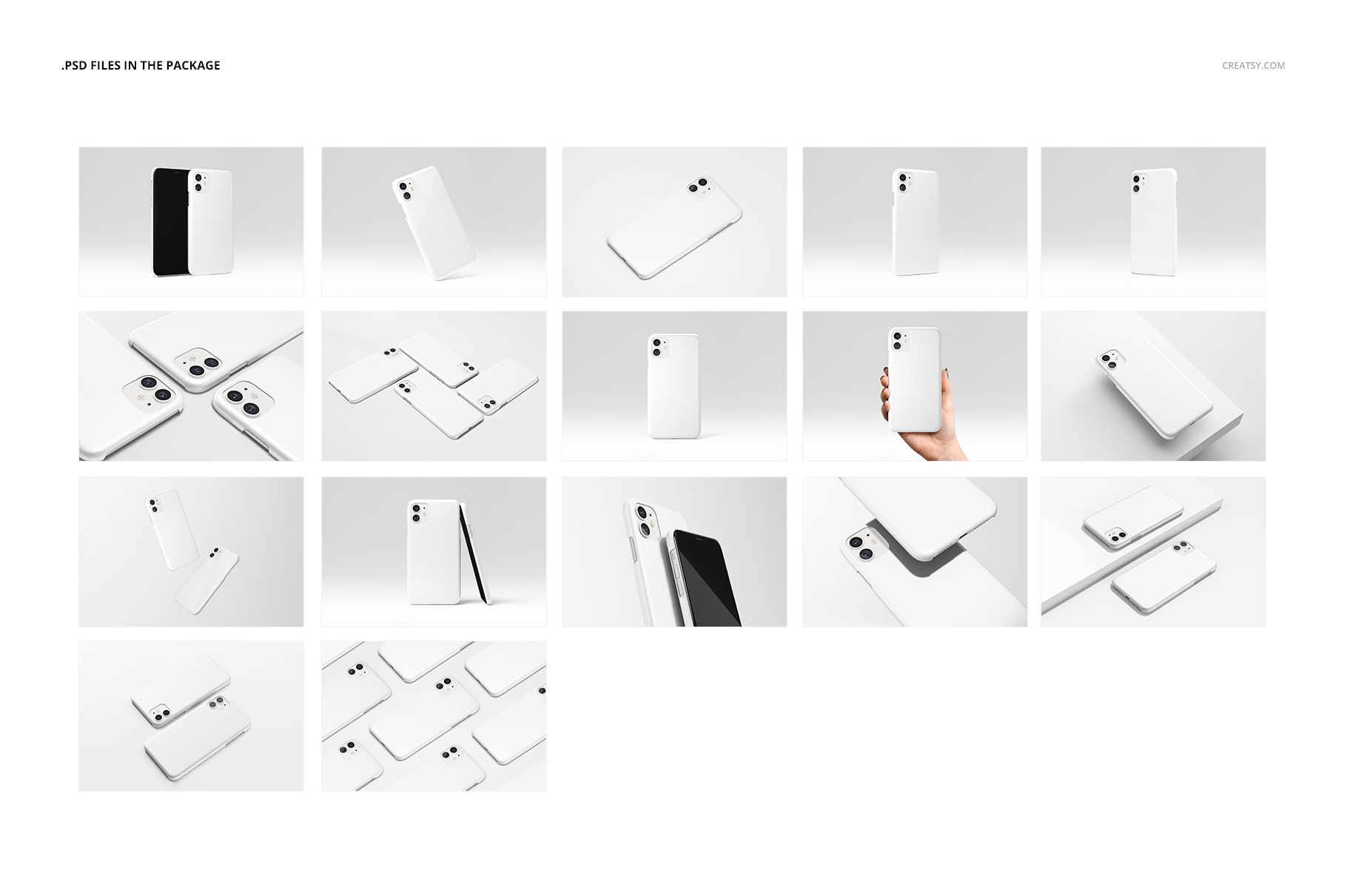 .PSD FILES IN THE PACKAGE

CREATSY.COM