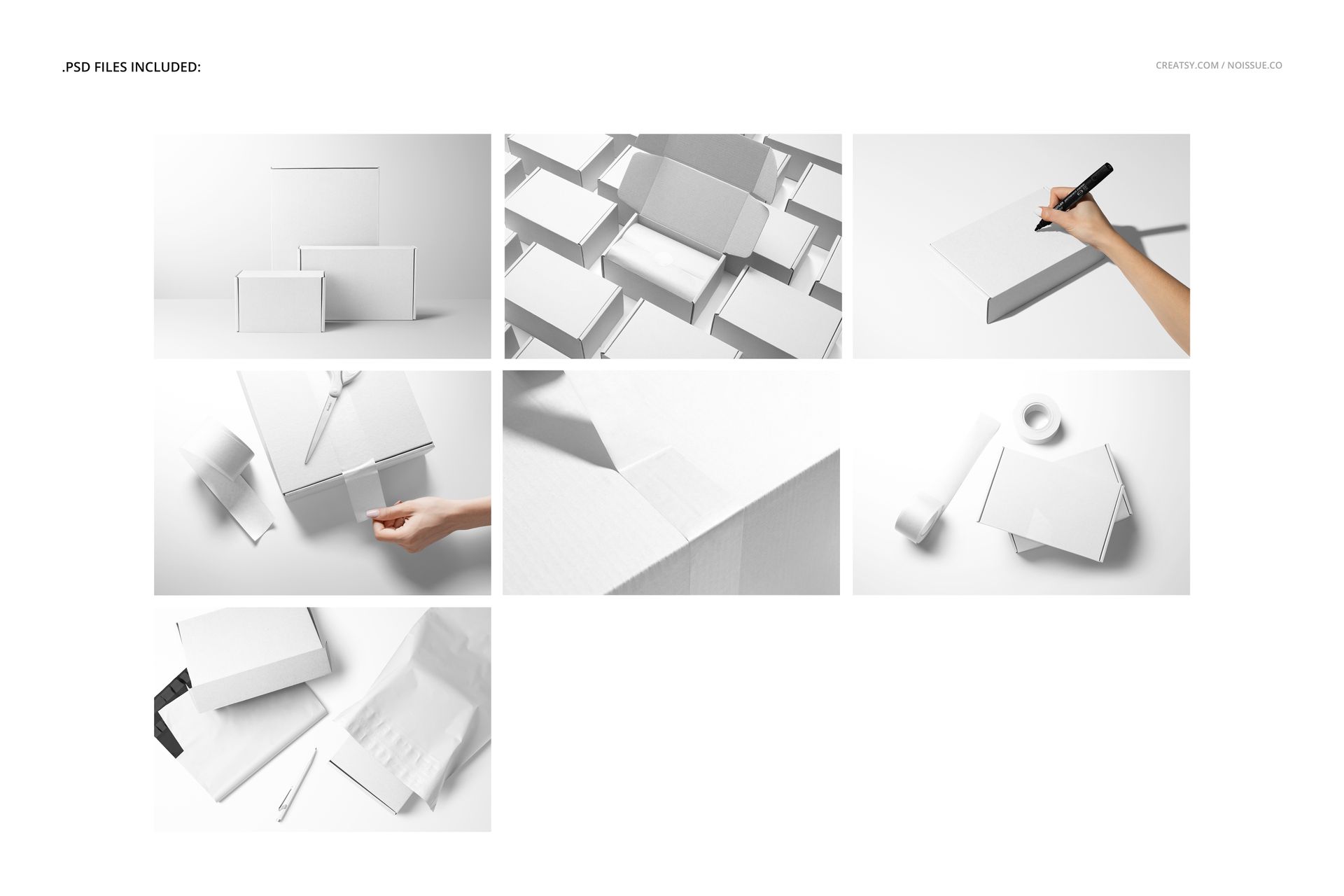 .PSD FILES INCLUDED:

CREATSY.COM / NOISSUE.CO