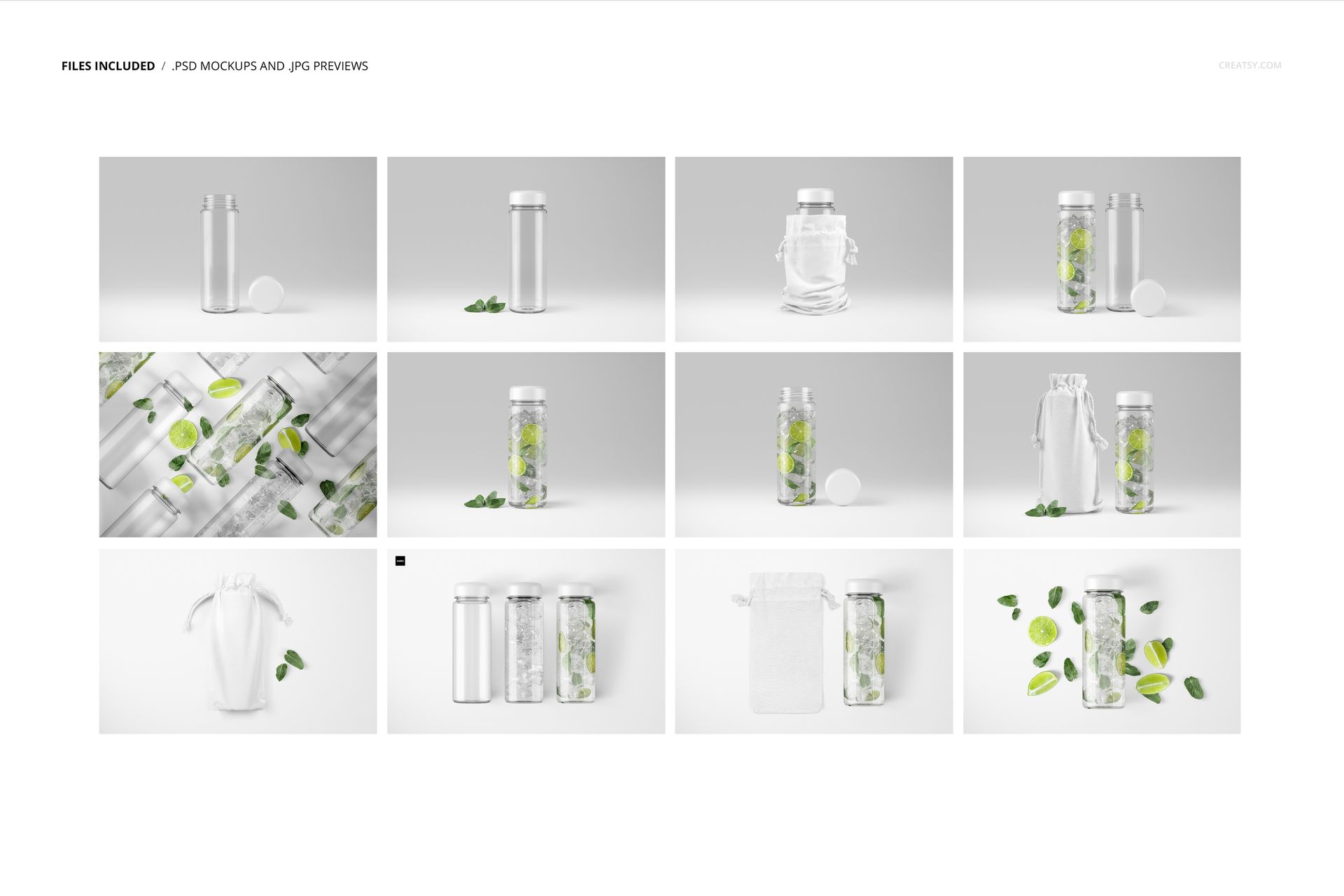 FILES INCLUDED / .PSD MOCKUPS AND .JPG PREVIEWS

CREATSY.COM