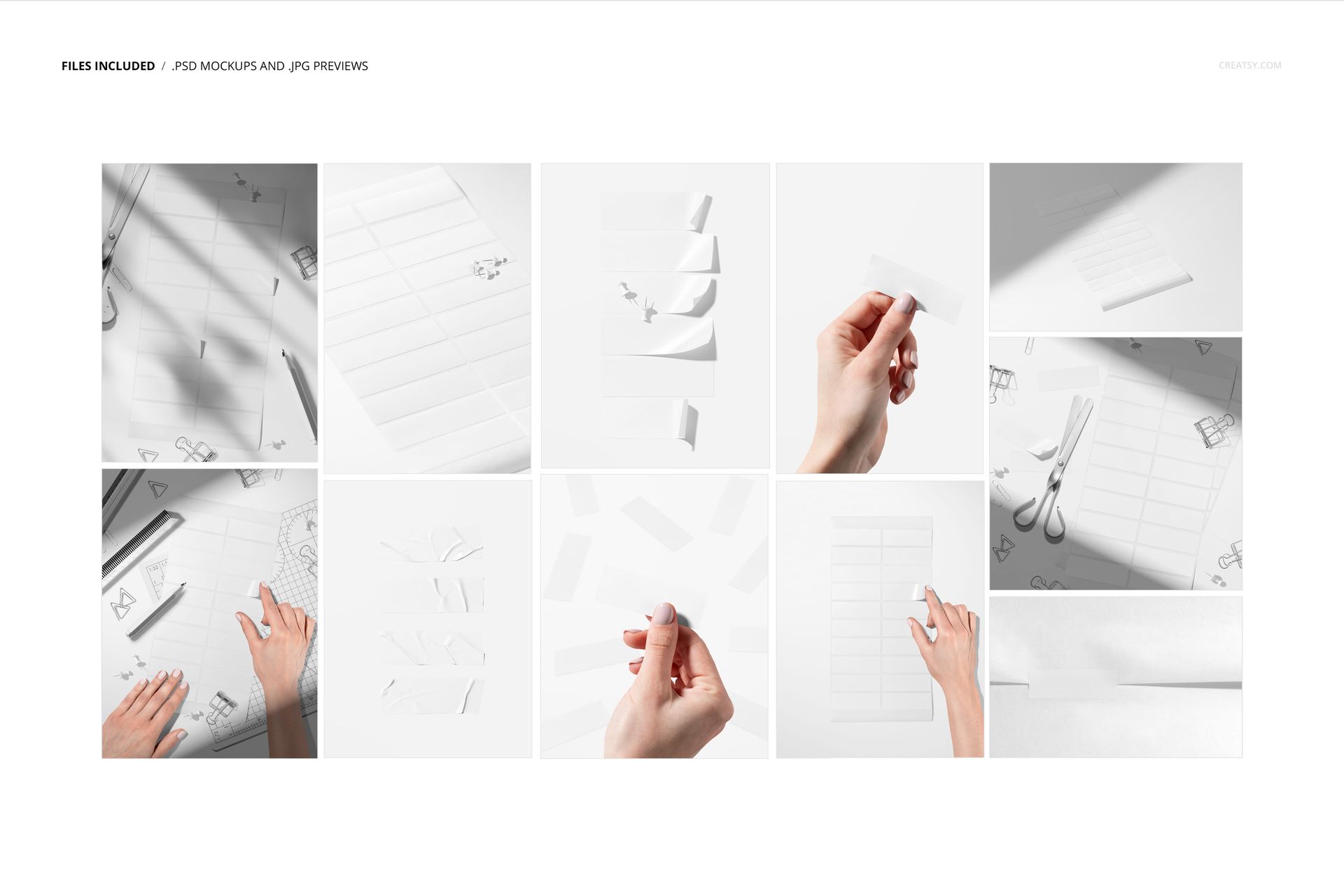 FILES INCLUDED / .PSD MOCKUPS AND .JPG PREVIEWS

CREATSY.COM