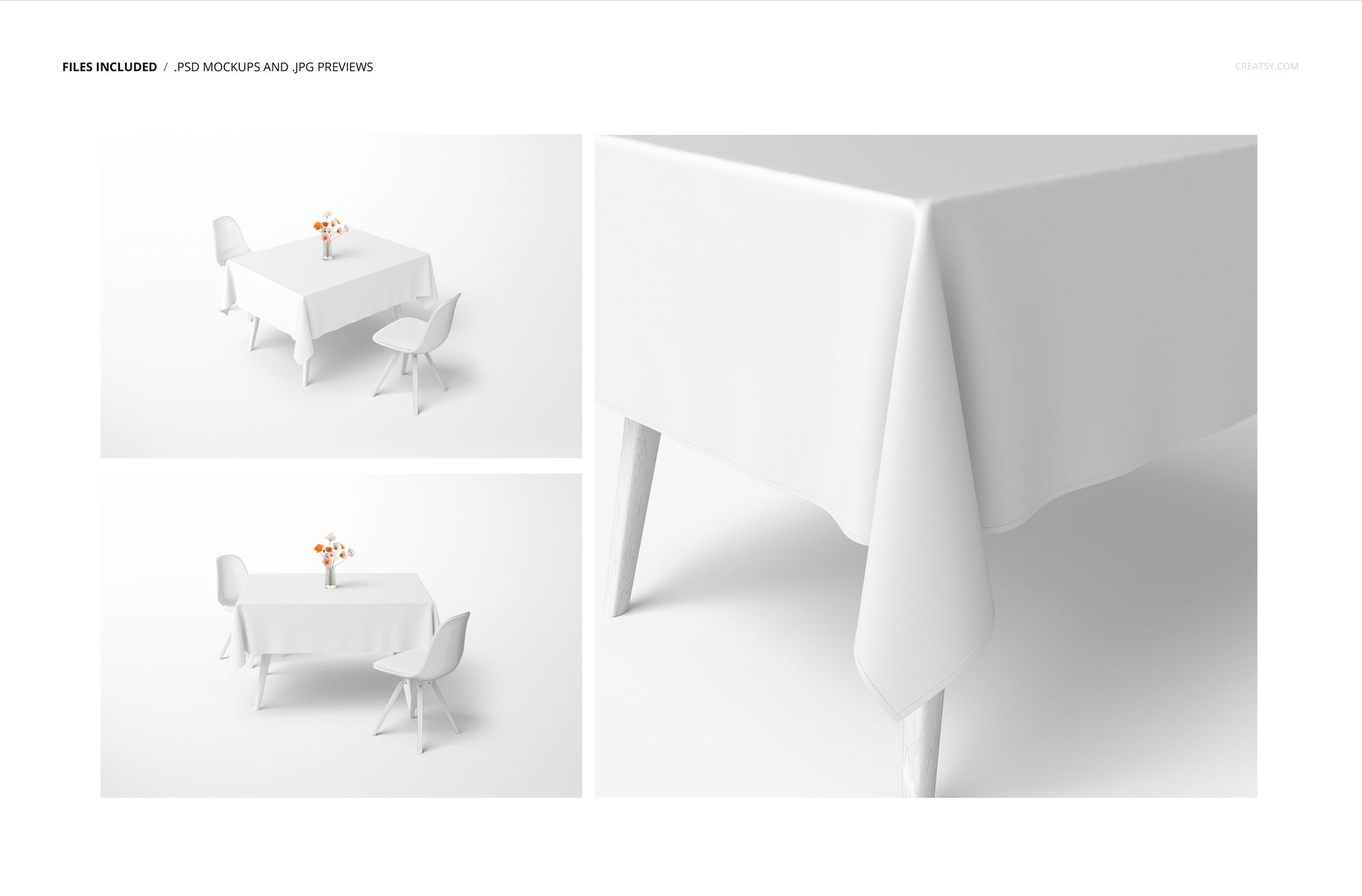 FILES INCLUDED / .PSD MOCKUPS AND .JPG PREVIEWS

CREATSY.COM