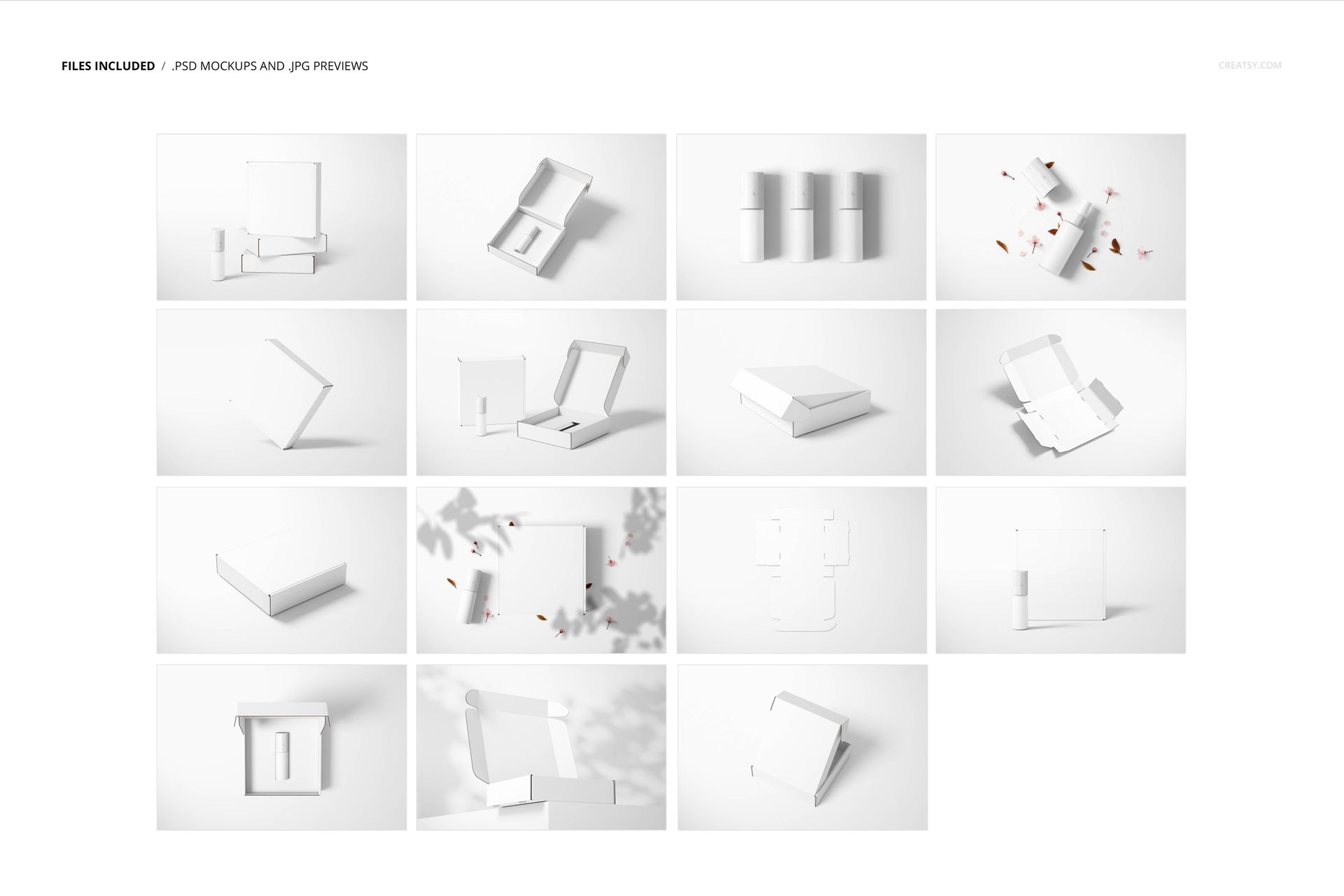 FILES INCLUDED / .PSD MOCKUPS AND .JPG PREVIEWS

CREATSY.COM