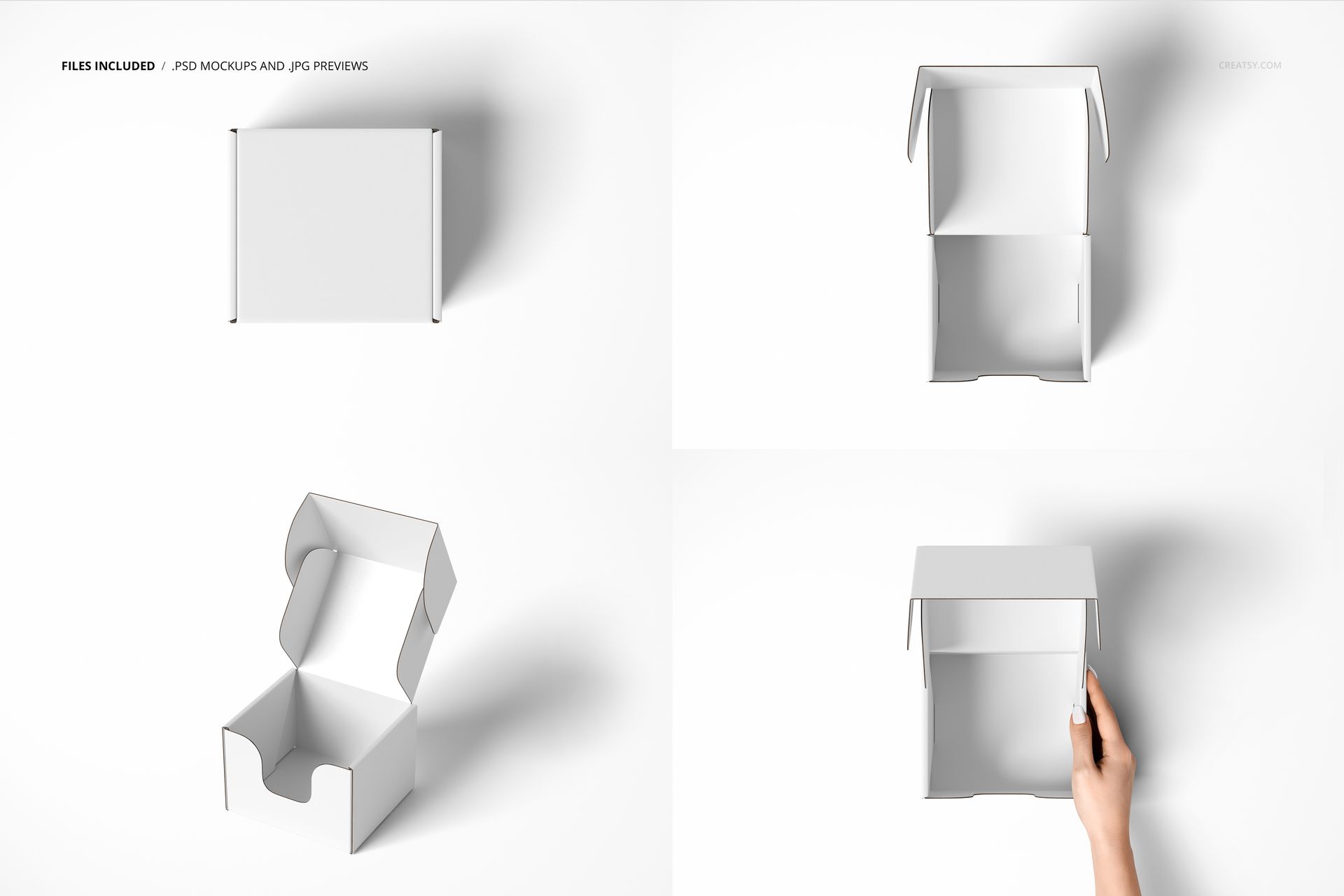 FILES INCLUDED / .PSD MOCKUPS AND .JPG PREVIEWS

CREATSY.COM