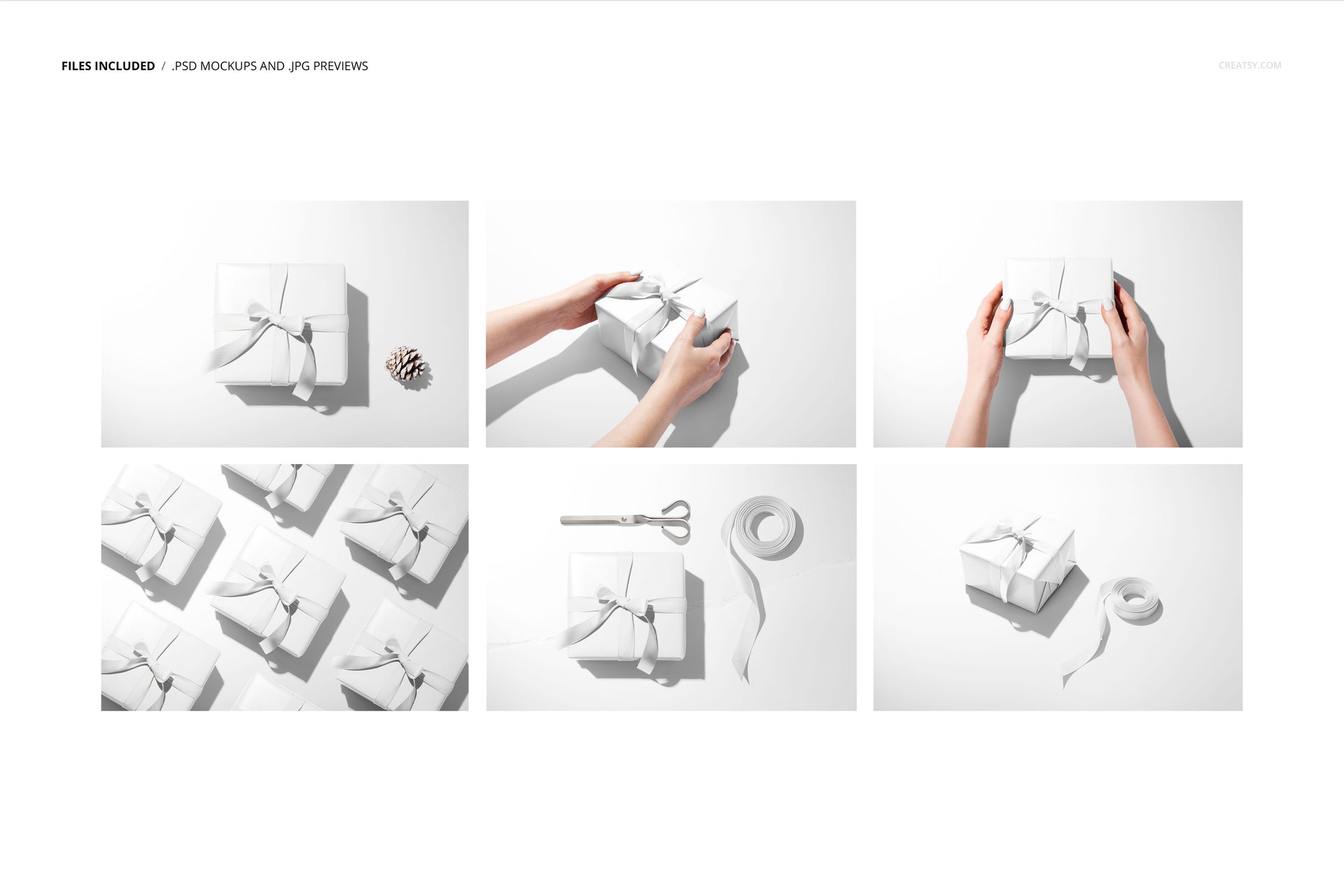 FILES INCLUDED / .PSD MOCKUPS AND .JPG PREVIEWS

CREATSY.COM