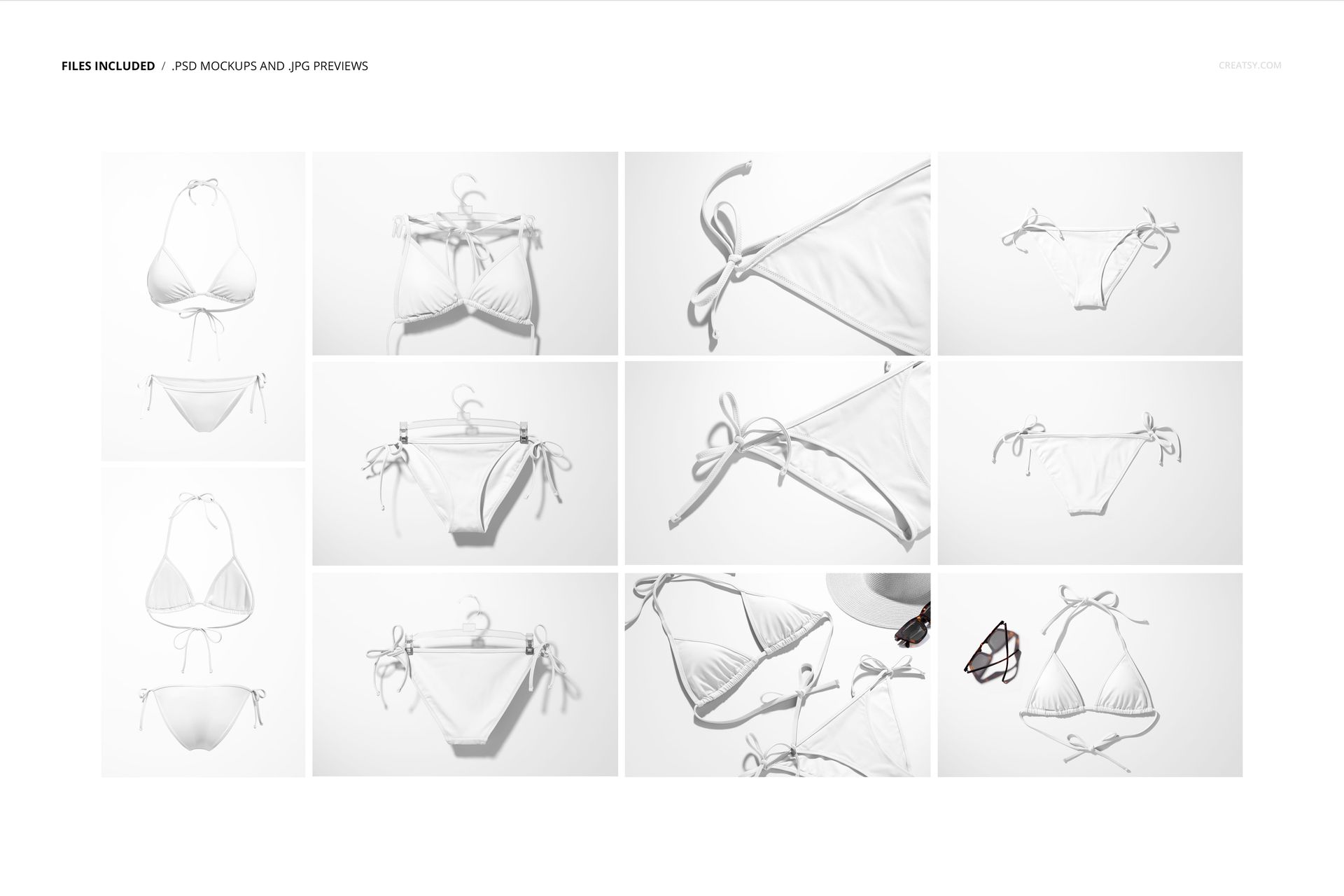 FILES INCLUDED / .PSD MOCKUPS AND .JPG PREVIEWS

CREATSY.COM